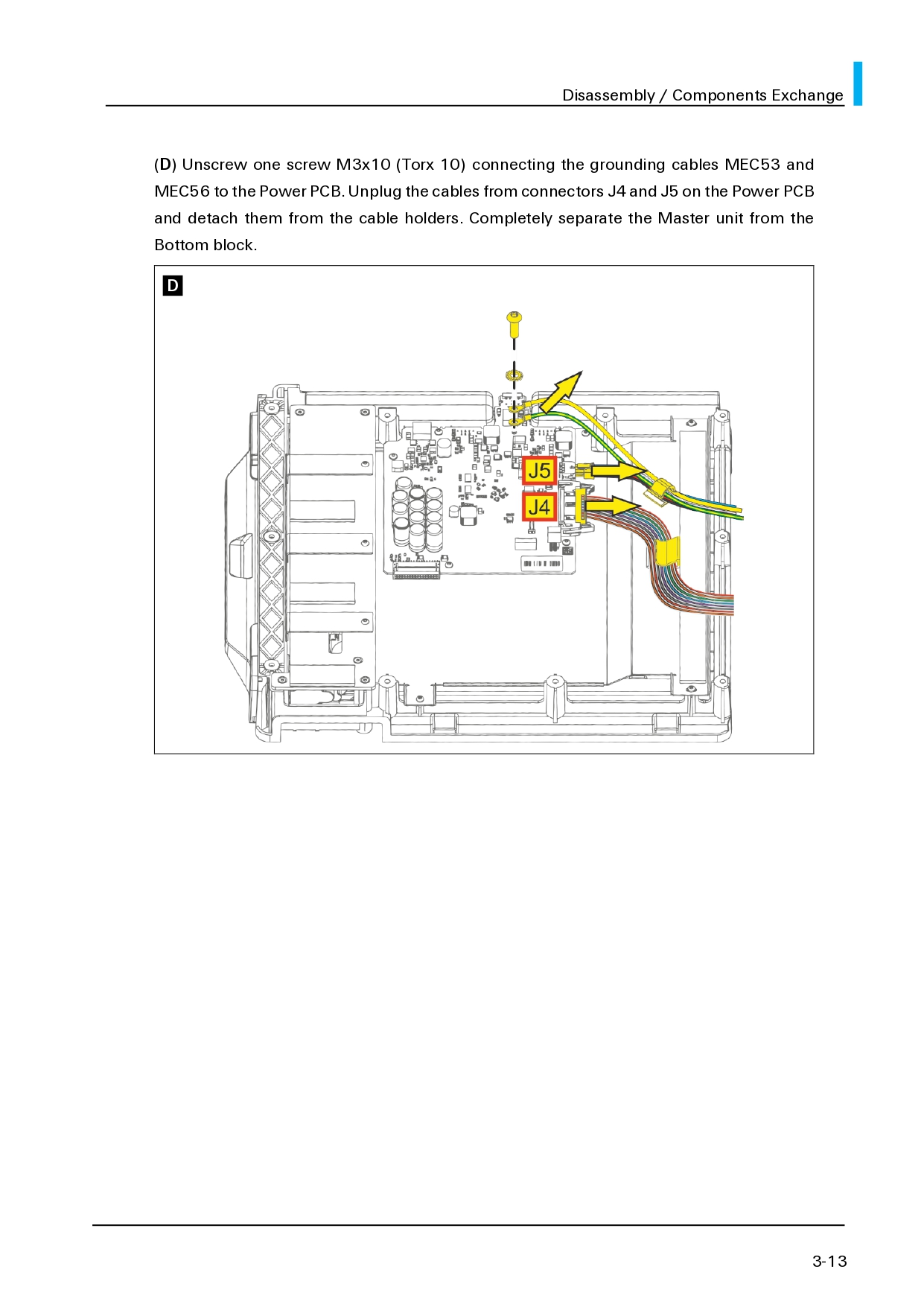 Disassembly / Components Exchange

(D) Unscrew one screw M3x10 (Torx 10) connecting the grounding cables MEC53 and MEC56 to the Power PCB. Unplug the cables from connectors J4 and J5 on the Power PCB and detach them from the cable holders. Completely separate the Master unit from the Bottom block.

D

J5

J4

3-13